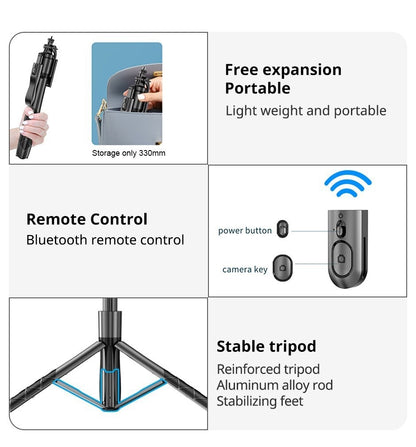 Storage only 330mm

Free expansion
Portable
Light weight and portable

Remote Control
Bluetooth remote control

power button

camera key

Stable tripod
Reinforced tripod
Aluminum alloy rod
Stabilizing feet